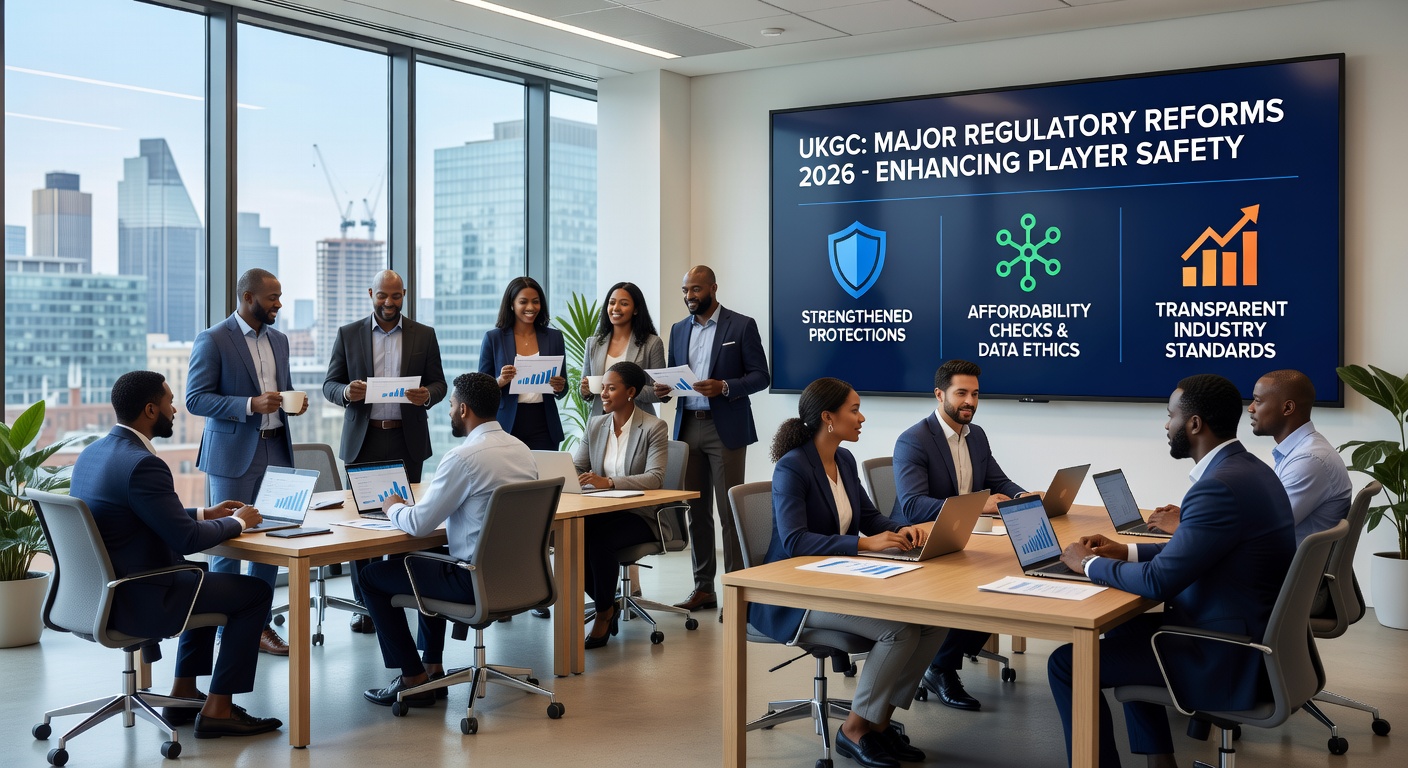 UKGC: MAJOR REGULATORY REFORMS 2026 - ENHANCING PLAYER SAFETY

STRENGTHENED PROTECTIONS

AFFORDABILITY CHECKS & DATA ETHICS

TRANSPARENT INDUSTRY STANDARDS